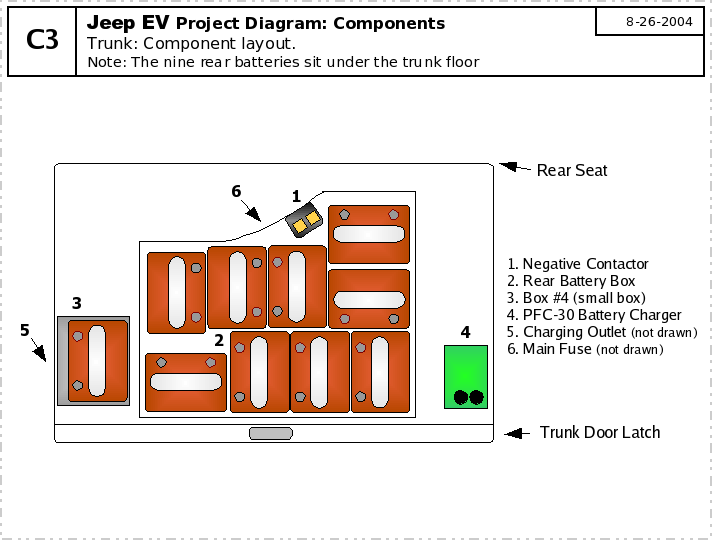 C3

Jeep EV Project Diagram: Components

8-26-2004

Trunk: Component layout.
Note: The nine rear batteries sit under the trunk floor

Rear Seat

6

1

3

5

2

4

1. Negative Contactor
2. Rear Battery Box
3. Box #4 (small box)
4. PFC-30 Battery Charger
5. Charging Outlet (not drawn)
6. Main Fuse (not drawn)

Trunk Door Latch